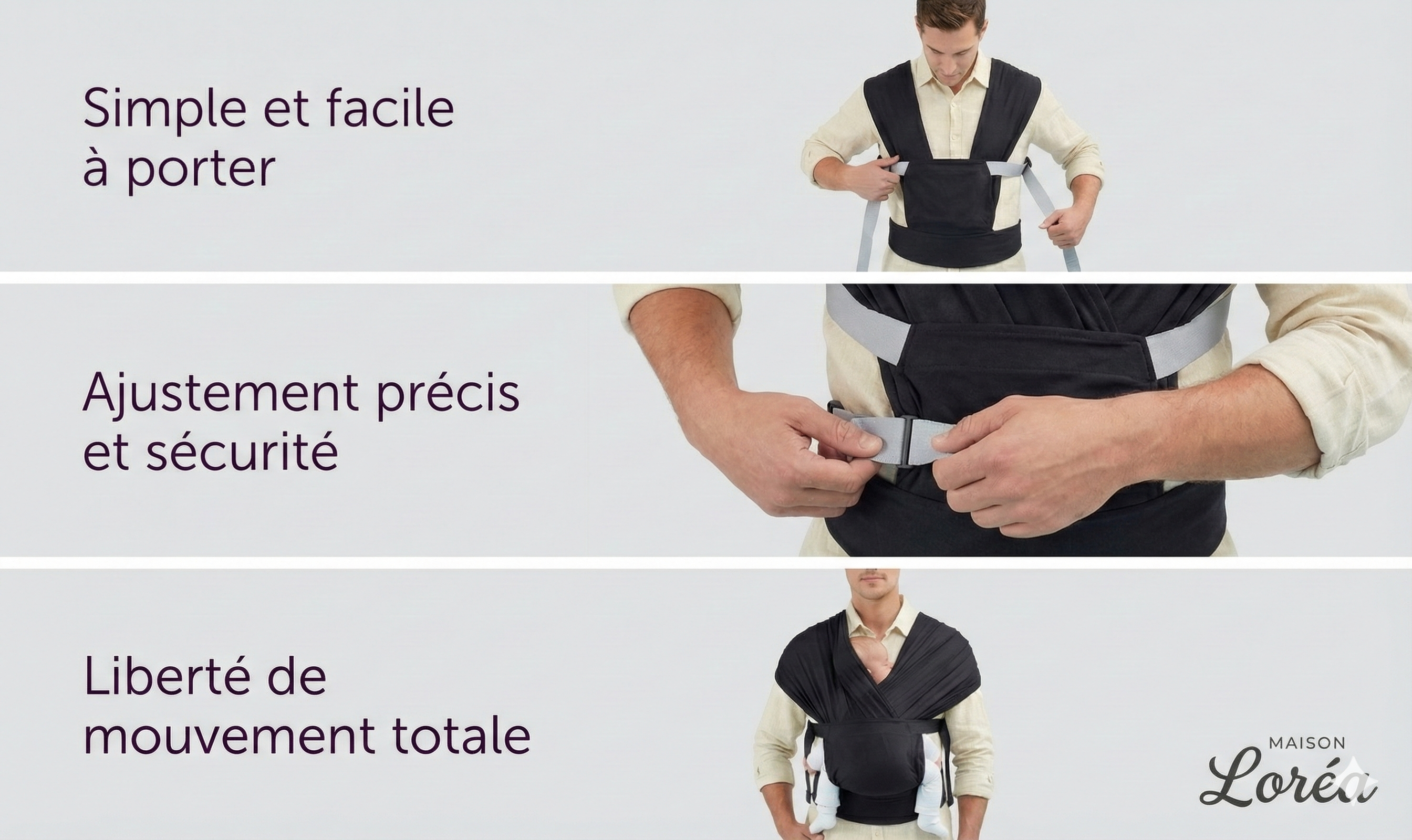 Simple et facile à porter

Ajustement précis et sécurité

Liberté de mouvement totale

MAISON
Loréa